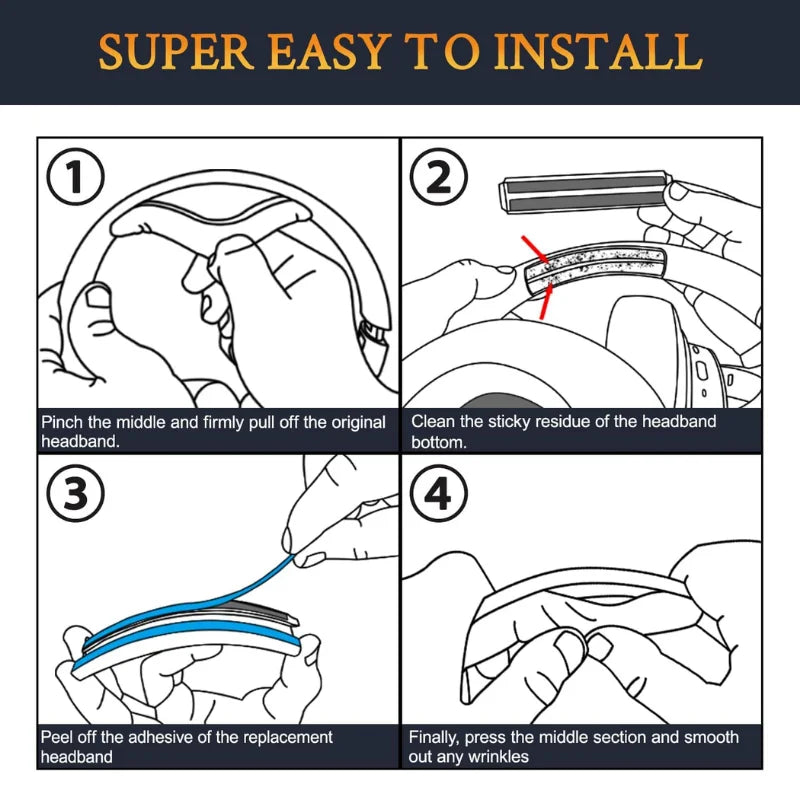 SUPER EASY TO INSTALL

1

Pinch the middle and firmly pull off the original headband.

2

Clean the sticky residue of the headband bottom.

3

Peel off the adhesive of the replacement headband

4

Finally, press the middle section and smooth out any wrinkles