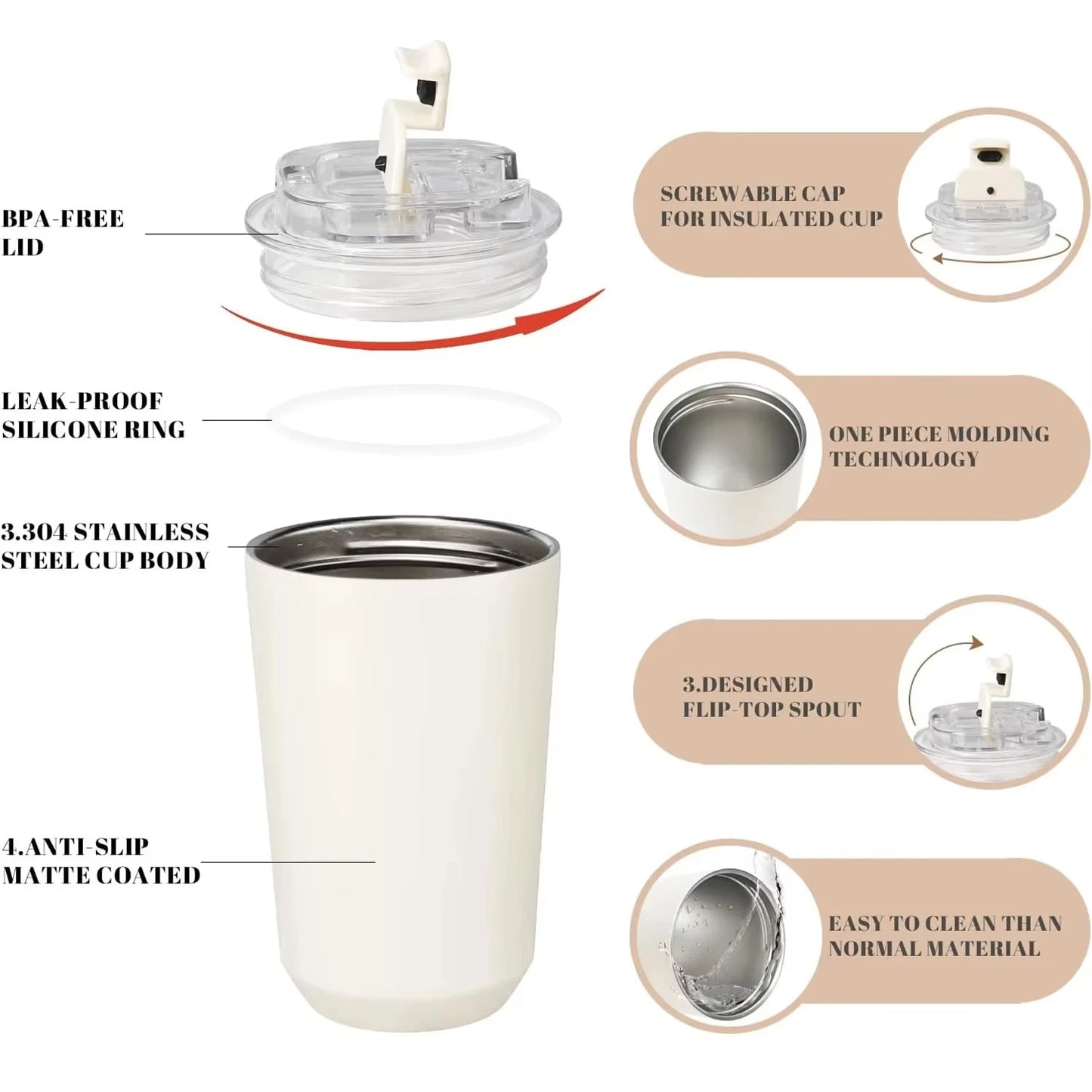 BPA-FREE LID

LEAK-PROOF SILICONE RING

3.304 STAINLESS STEEL CUP BODY

4.ANTI-SLIP MATTE COATED

SCREWABLE CAP FOR INSULATED CUP

ONE PIECE MOLDING TECHNOLOGY

3.DESIGNED FLIP-TOP SPOUT

EASY TO CLEAN THAN NORMAL MATERIAL