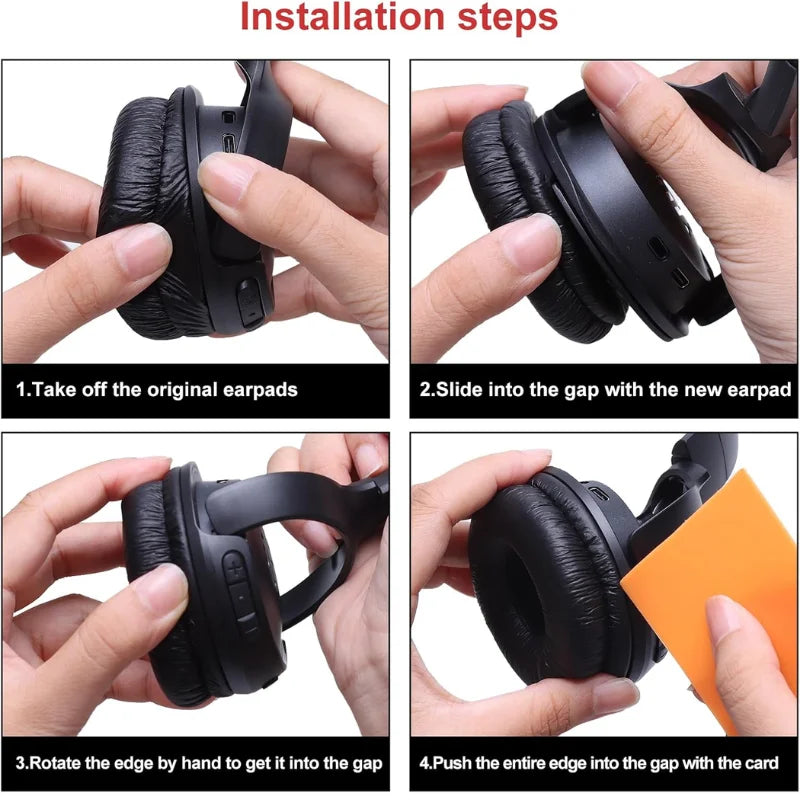 Installation steps

1.Take off the original earpads

2.Slide into the gap with the new earpad

3.Rotate the edge by hand to get it into the gap

4.Push the entire edge into the gap with the card