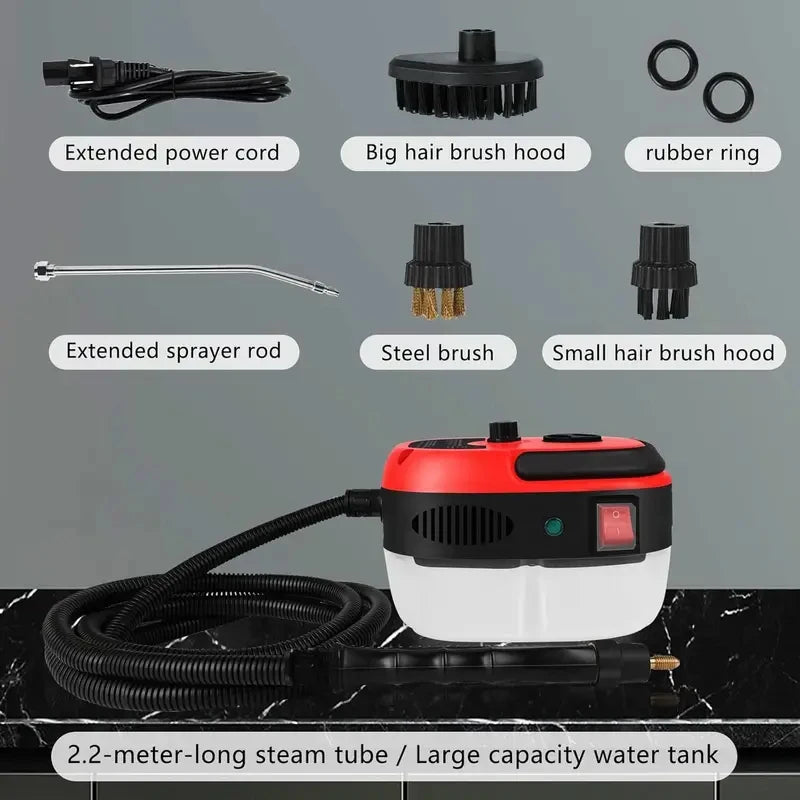 Extended power cord

Big hair brush hood

rubber ring

Extended sprayer rod

Steel brush

Small hair brush hood

2.2-meter-long steam tube / Large capacity water tank